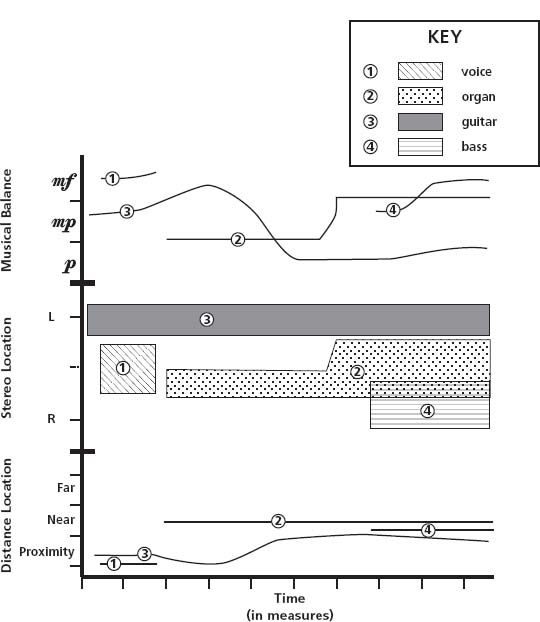 KEY
① voice
② organ
③ guitar
④ bass

Musical Balance
mf
mp
p
①
③
②
④

Stereo Location
L
R
③
①
②
④

Distance Location
Far
Near
Proximity
②
④
③
①

Time
(in measures)