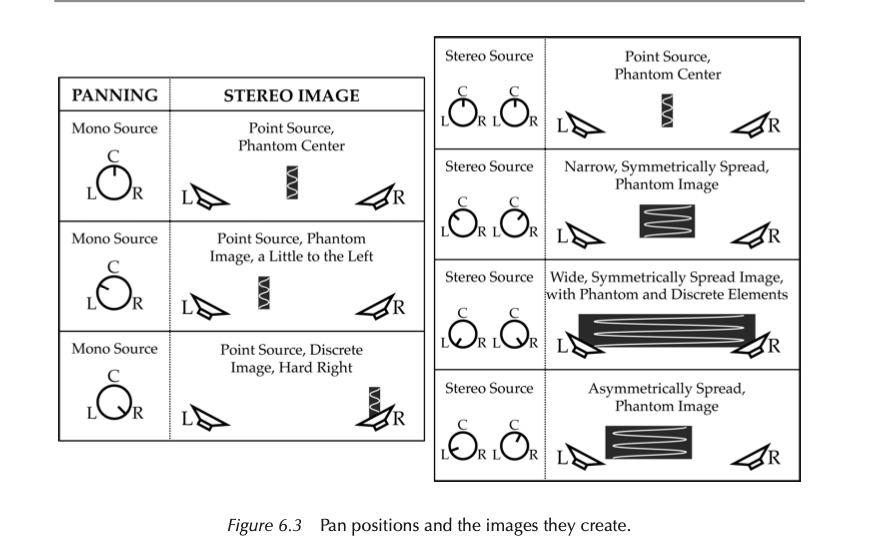 | PANNING | STEREO IMAGE |
|---|---|
| Mono Source C L R | Point Source, Phantom Center L R |
| Mono Source C L R | Point Source, Phantom Image, a Little to the Left L R |
| Mono Source C L R | Point Source, Discrete Image, Hard Right L R |

| | |
|---|---|
| Stereo Source C C L R L R | Point Source, Phantom Center L R |
| Stereo Source C C L R L R | Narrow, Symmetrically Spread, Phantom Image L R |
| Stereo Source C C L R L R | Wide, Symmetrically Spread Image, with Phantom and Discrete Elements L R |
| Stereo Source C C L R L R | Asymmetrically Spread, Phantom Image L R |

Figure 6.3 Pan positions and the images they create.