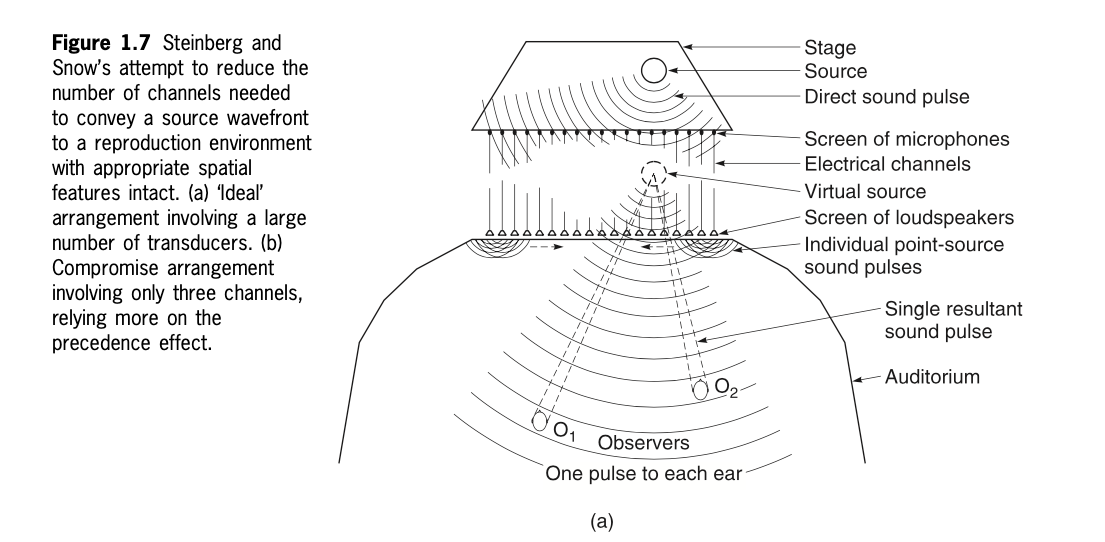 **Figure 1.7** Steinberg and Snow's attempt to reduce the number of channels needed to convey a source wavefront to a reproduction environment with appropriate spatial features intact. (a) 'Ideal' arrangement involving a large number of transducers. (b) Compromise arrangement involving only three channels, relying more on the precedence effect.

Stage
Source
Direct sound pulse
Screen of microphones
Electrical channels
Virtual source
Screen of loudspeakers
Individual point-source sound pulses
Single resultant sound pulse
Auditorium
$O_2$
$O_1$
Observers
One pulse to each ear

(a)