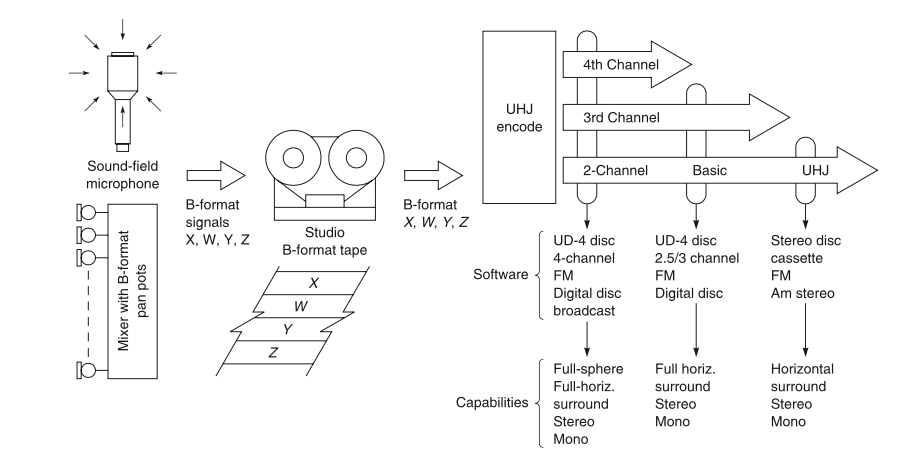 Sound-field microphone

Mixer with B-format pan pots

B-format signals X, W, Y, Z

Studio B-format tape

X
W
Y
Z

B-format
X, W, Y, Z

UHJ encode

4th Channel

3rd Channel

2-Channel Basic UHJ

Software

UD-4 disc
4-channel
FM
Digital disc
broadcast

UD-4 disc
2.5/3 channel
FM
Digital disc

Stereo disc
cassette
FM
Am stereo

Capabilities

Full-sphere
Full-horiz.
surround
Stereo
Mono

Full horiz.
surround
Stereo
Mono

Horizontal
surround
Stereo
Mono