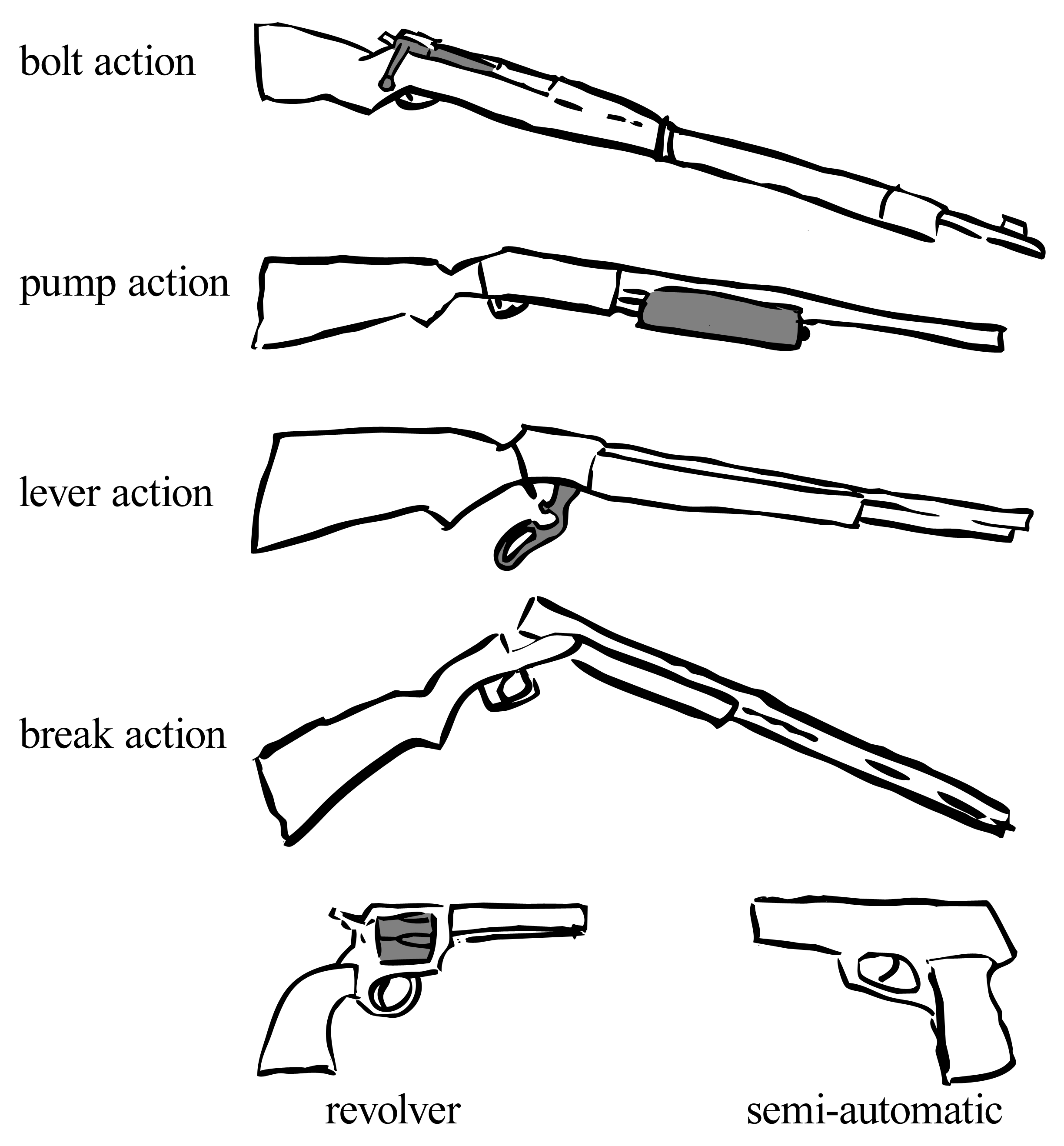 bolt action

pump action

lever action

break action

revolver

semi-automatic